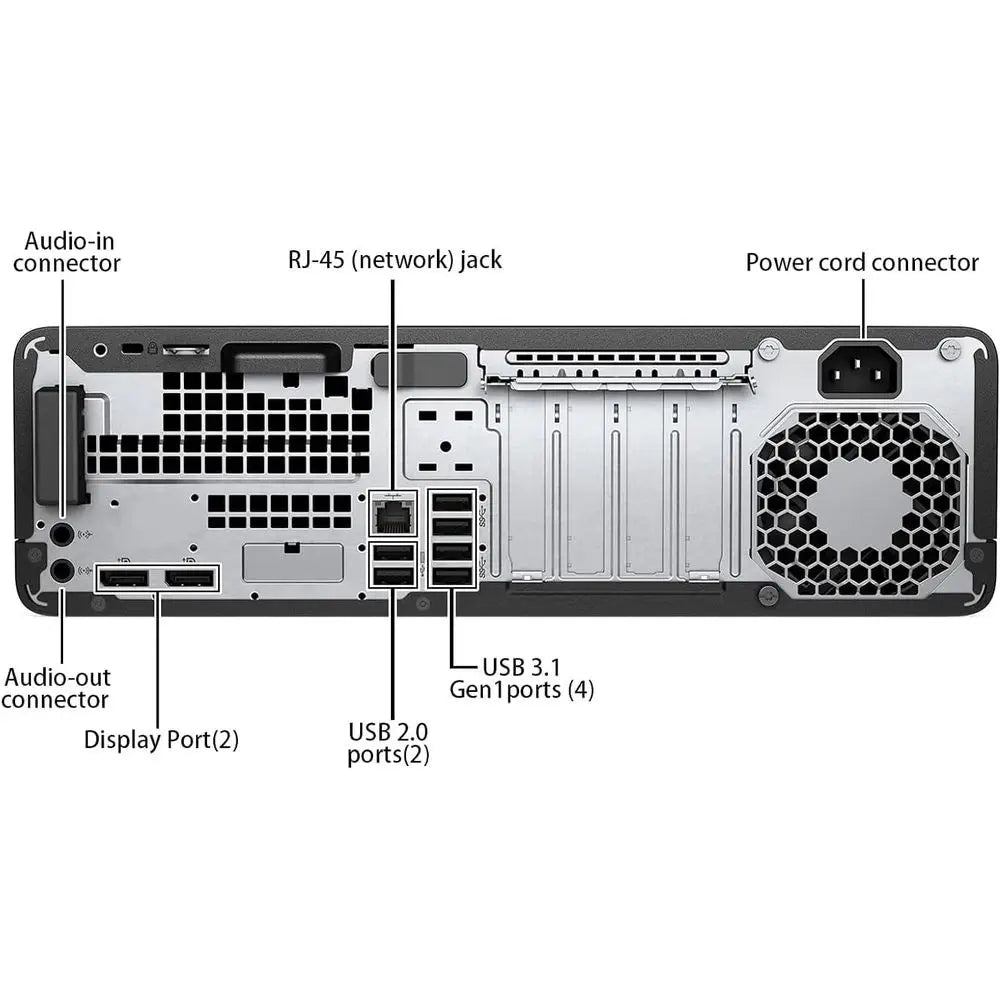 Audio-in connector

RJ-45 (network) jack

Power cord connector

Audio-out connector

Display Port(2)

USB 2.0 ports(2)

USB 3.1 Gen1ports (4)